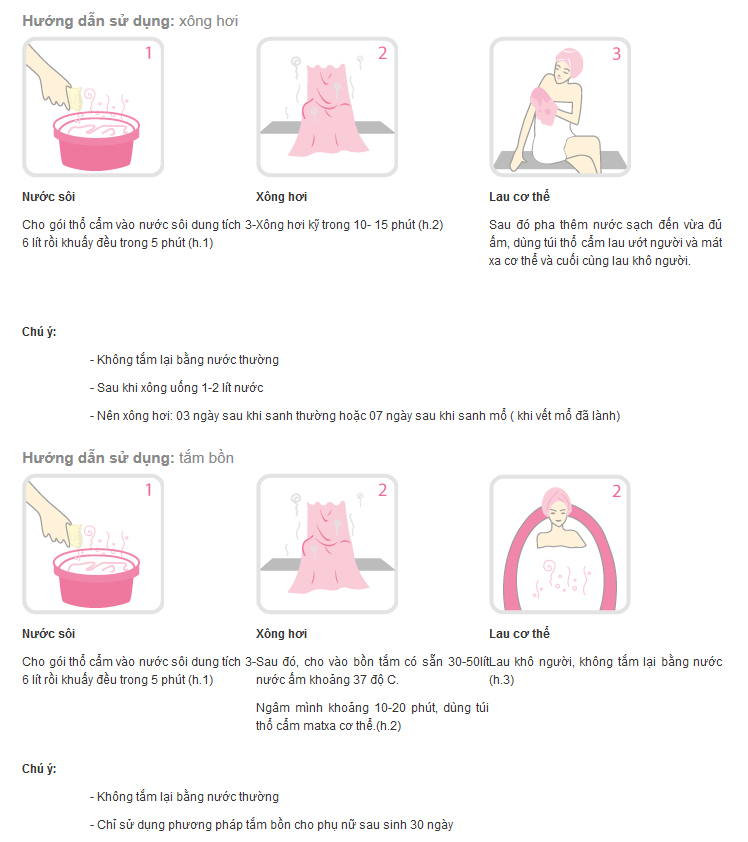 Hướng dẫn sử dụng: xông hơi

1

2

3

Nước sôi

Cho gói thổ cẩm vào nước sôi dung tích 3-6 lít rồi khuấy đều trong 5 phút (h.1)

Xông hơi

Xông hơi kỹ trong 10- 15 phút (h.2)

Lau cơ thể

Sau đó pha thêm nước sạch đến vừa đủ ấm, dùng túi thổ cẩm lau ướt người và mát xa cơ thể và cuối cùng lau khô người.

Chú ý:

- Không tắm lại bằng nước thường

- Sau khi xông uống 1-2 lít nước

- Nên xông hơi: 03 ngày sau khi sanh thường hoặc 07 ngày sau khi sanh mổ ( khi vết mổ đã lành)

Hướng dẫn sử dụng: tắm bồn

1

2

2

Nước sôi

Cho gói thổ cẩm vào nước sôi dung tích 3-6 lít rồi khuấy đều trong 5 phút (h.1)

Xông hơi

Sau đó, cho vào bồn tắm có sẵn 30-50lít nước ấm khoảng 37 độ C.

Ngâm mình khoảng 10-20 phút, dùng túi thổ cẩm matxa cơ thể.(h.2)

Lau cơ thể

Lau khô người, không tắm lại bằng nước (h.3)

Chú ý:

- Không tắm lại bằng nước thường

- Chỉ sử dụng phương pháp tắm bồn cho phụ nữ sau sinh 30 ngày